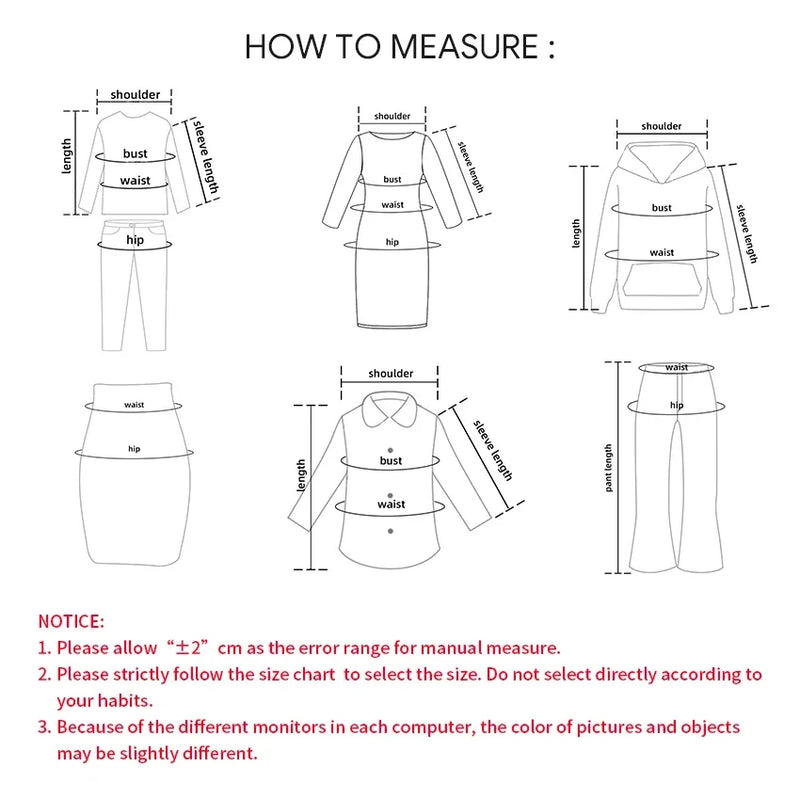 HOW TO MEASURE :

shoulder
length
bust
waist
sleeve length
hip

shoulder
sleeve length
bust
waist
hip

shoulder
length
bust
waist
sleeve length

waist
hip

shoulder
length
bust
waist
sleeve length

waist
hip
pant length

NOTICE:
1. Please allow “±2” cm as the error range for manual measure.
2. Please strictly follow the size chart to select the size. Do not select directly according to your habits.
3. Because of the different monitors in each computer, the color of pictures and objects may be slightly different.