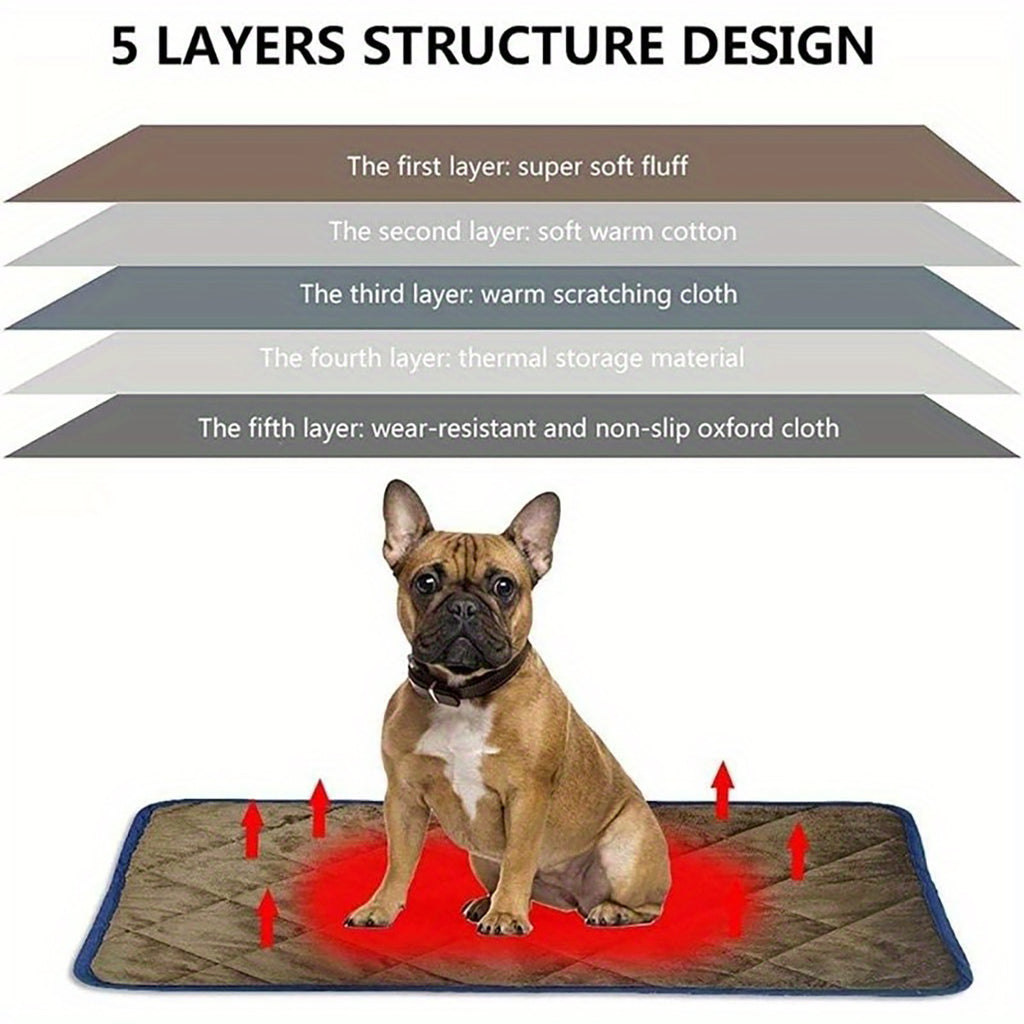 5 LAYERS STRUCTURE DESIGN

The first layer: super soft fluff

The second layer: soft warm cotton

The third layer: warm scratching cloth

The fourth layer: thermal storage material

The fifth layer: wear-resistant and non-slip oxford cloth