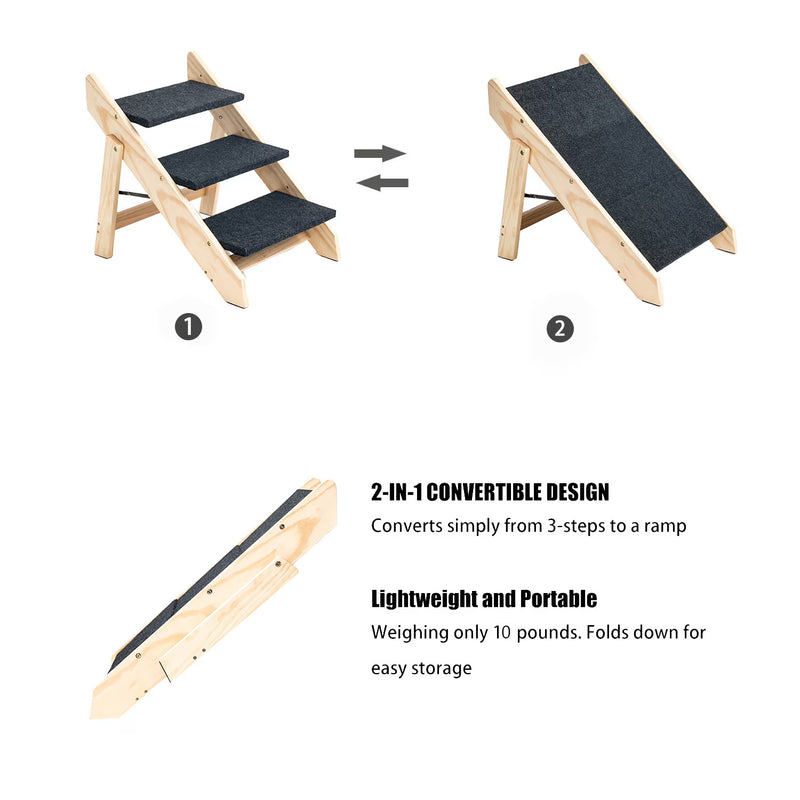 1

2

2-IN-1 CONVERTIBLE DESIGN

Converts simply from 3-steps to a ramp

Lightweight and Portable

Weighing only 10 pounds. Folds down for easy storage