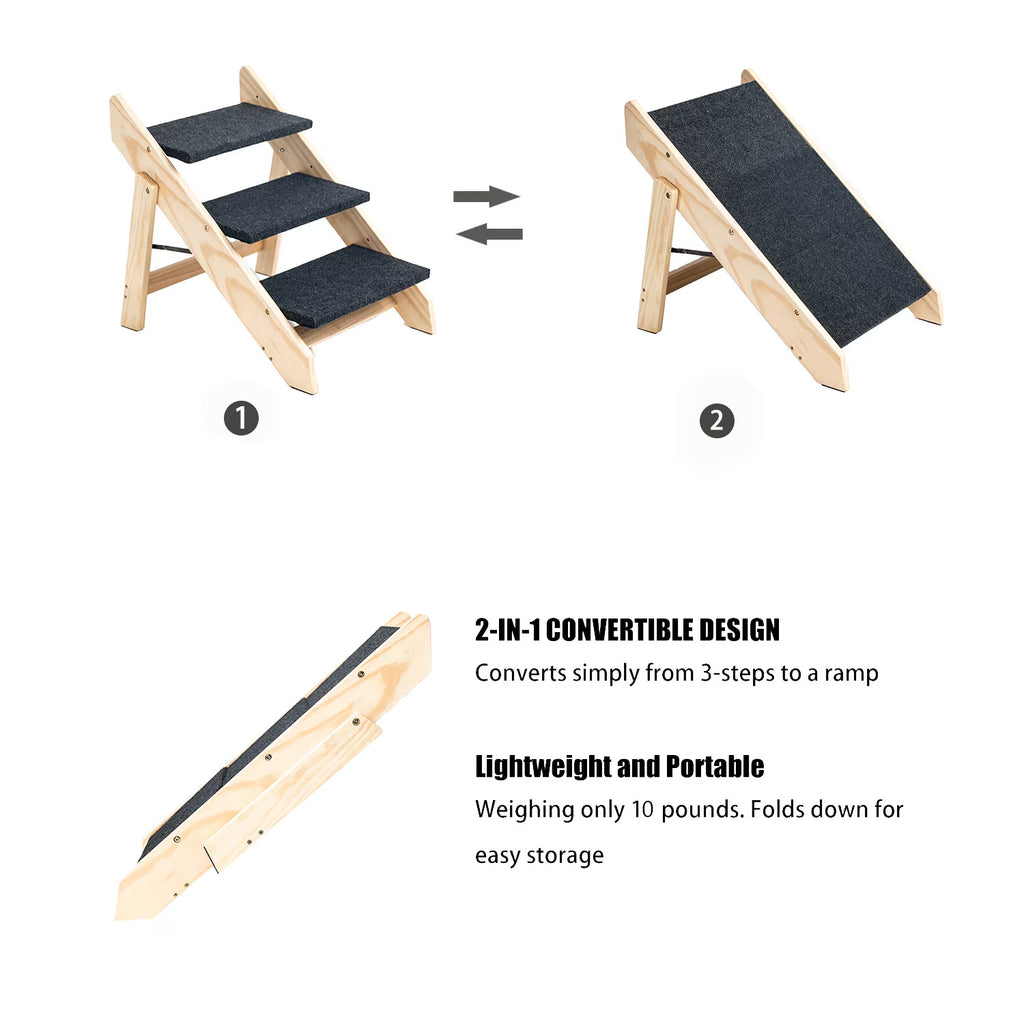 1

2

2-IN-1 CONVERTIBLE DESIGN

Converts simply from 3-steps to a ramp

Lightweight and Portable

Weighing only 10 pounds. Folds down for easy storage